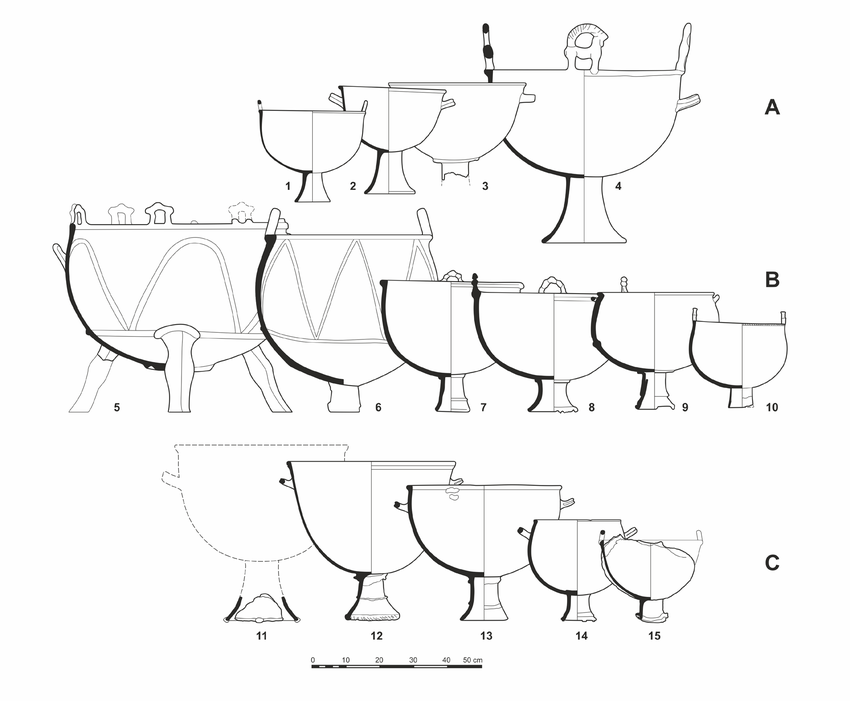 A
1 2 3 4
B
5 6 7 8 9 10
C
11 12 13 14 15
0 10 20 30 40 50 cm